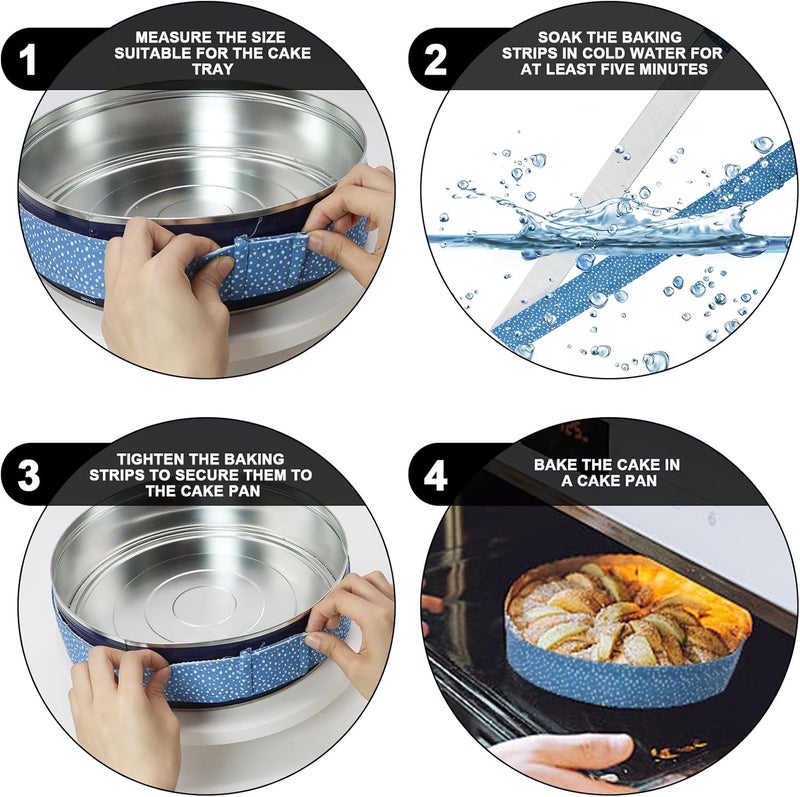 1
MEASURE THE SIZE SUITABLE FOR THE CAKE TRAY

2
SOAK THE BAKING STRIPS IN COLD WATER FOR AT LEAST FIVE MINUTES

3
TIGHTEN THE BAKING STRIPS TO SECURE THEM TO THE CAKE PAN

4
BAKE THE CAKE IN A CAKE PAN